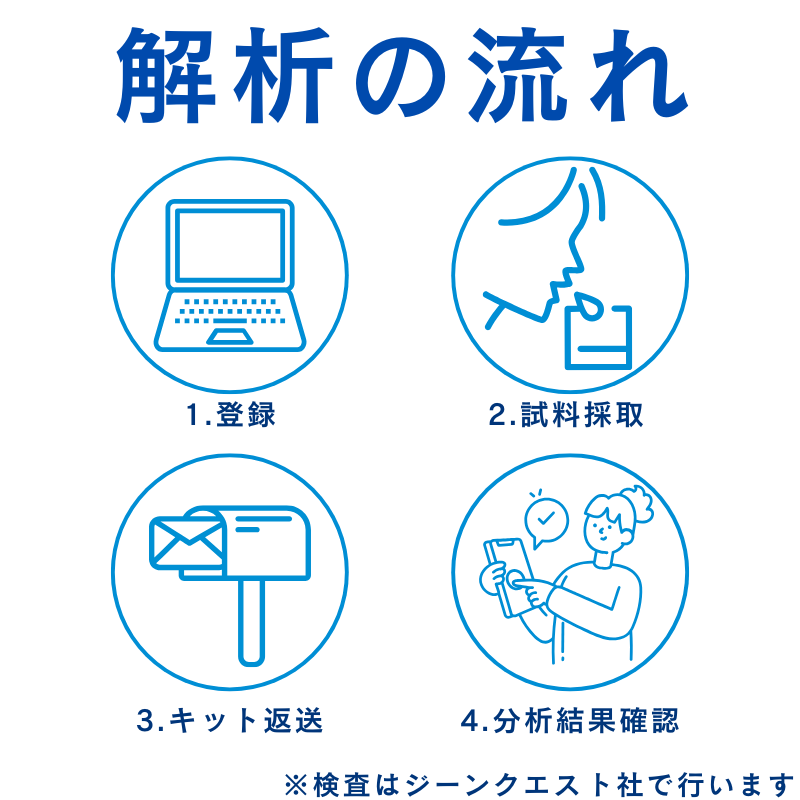 解析の流れ

1.登録

2.試料採取

3.キット返送

4.分析結果確認

※検査はジーンクエスト社で行います